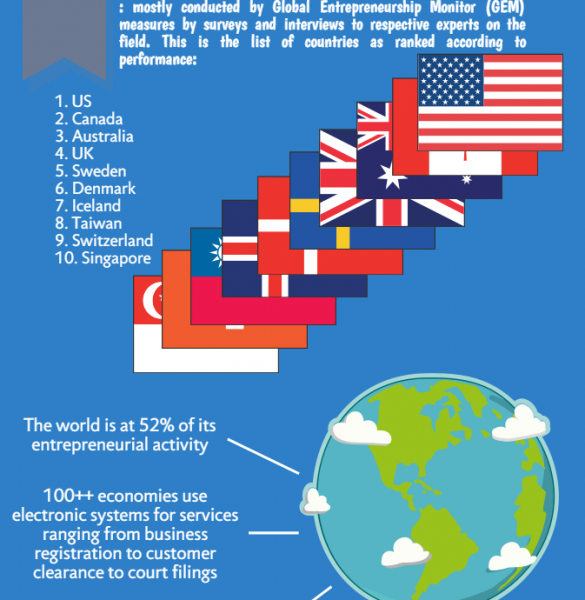 : mostly conducted by Global Entrepreneurship Monitor (GEM) measures by surveys and interviews to respective experts on the field. This is the list of countries as ranked according to performance:

1. US
2. Canada
3. Australia
4. UK
5. Sweden
6. Denmark
7. Iceland
8. Taiwan
9. Switzerland
10. Singapore

The world is at 52% of its entrepreneurial activity

100++ economies use electronic systems for services ranging from business registration to customer clearance to court filings