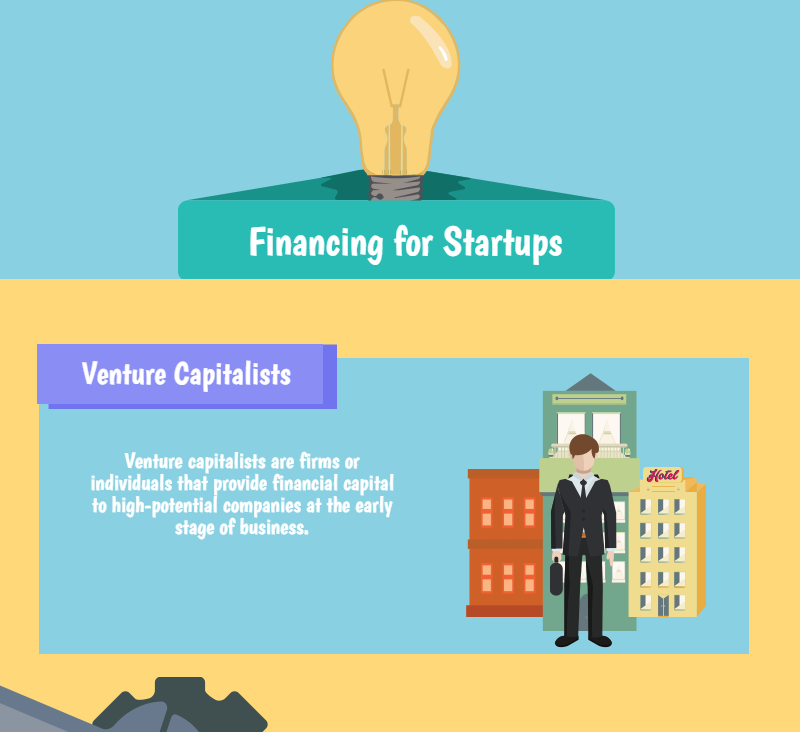 Financing for Startups

Venture Capitalists

Venture capitalists are firms or individuals that provide financial capital to high-potential companies at the early stage of business.

Hotel